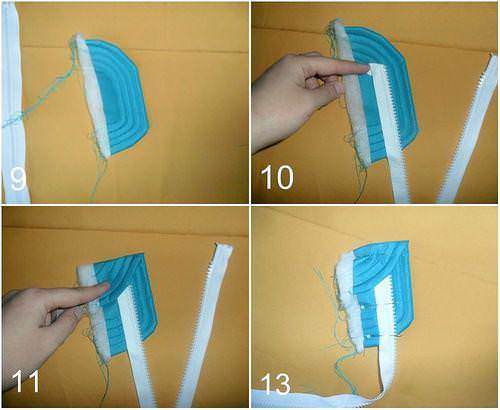 9
10
11
13