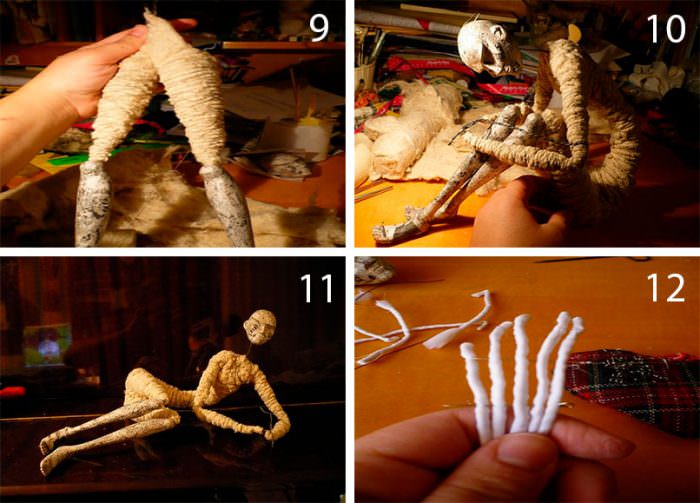 9

10

11

12